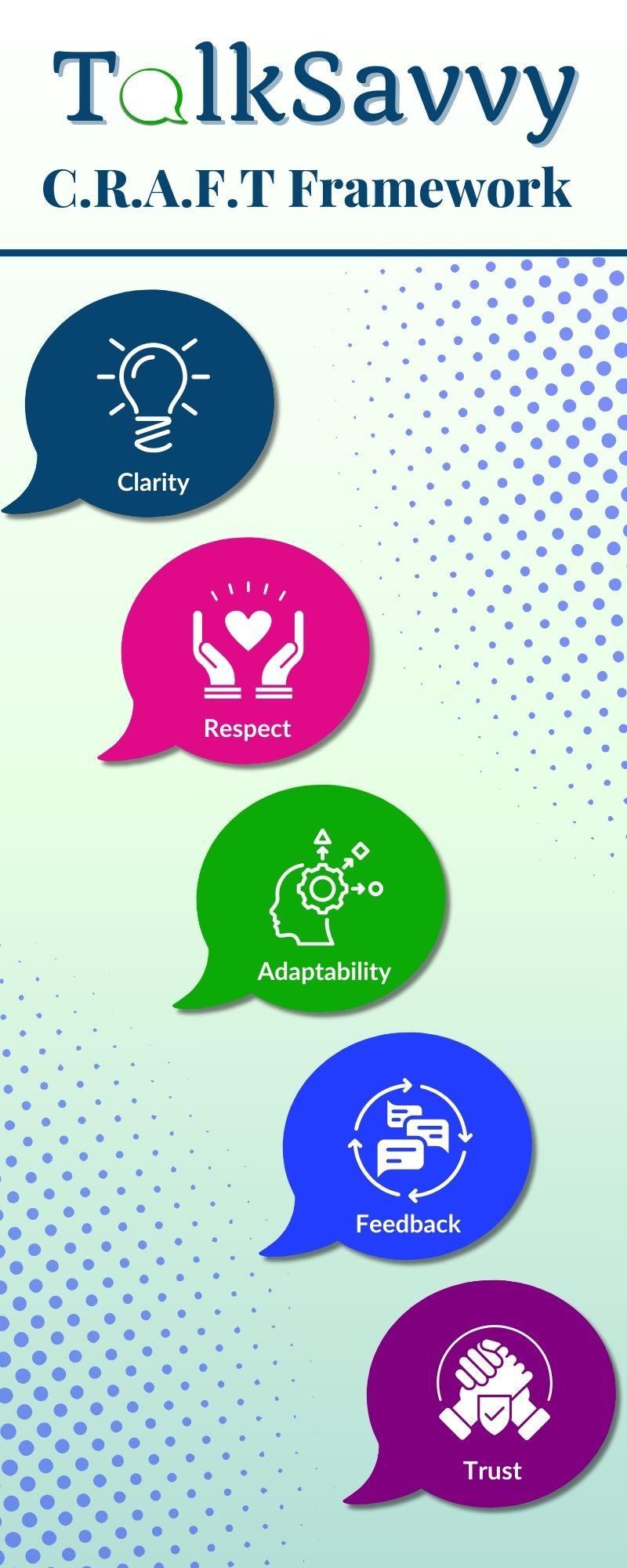 TalkSavvy
C.R.A.F.T Framework

Clarity

Respect

Adaptability

Feedback

Trust