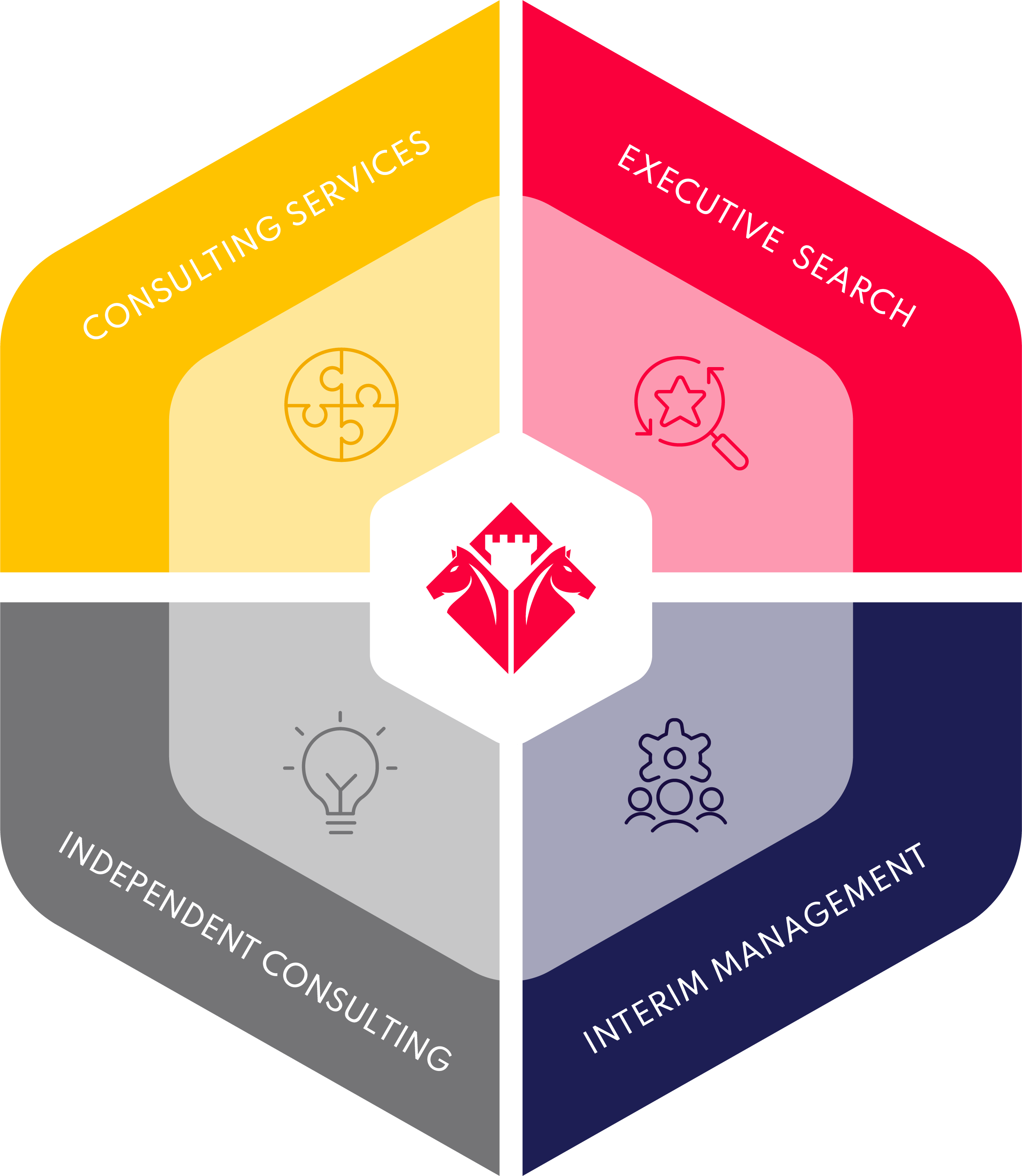 CONSULTING SERVICES

EXECUTIVE SEARCH

INDEPENDENT CONSULTING

INTERIM MANAGEMENT